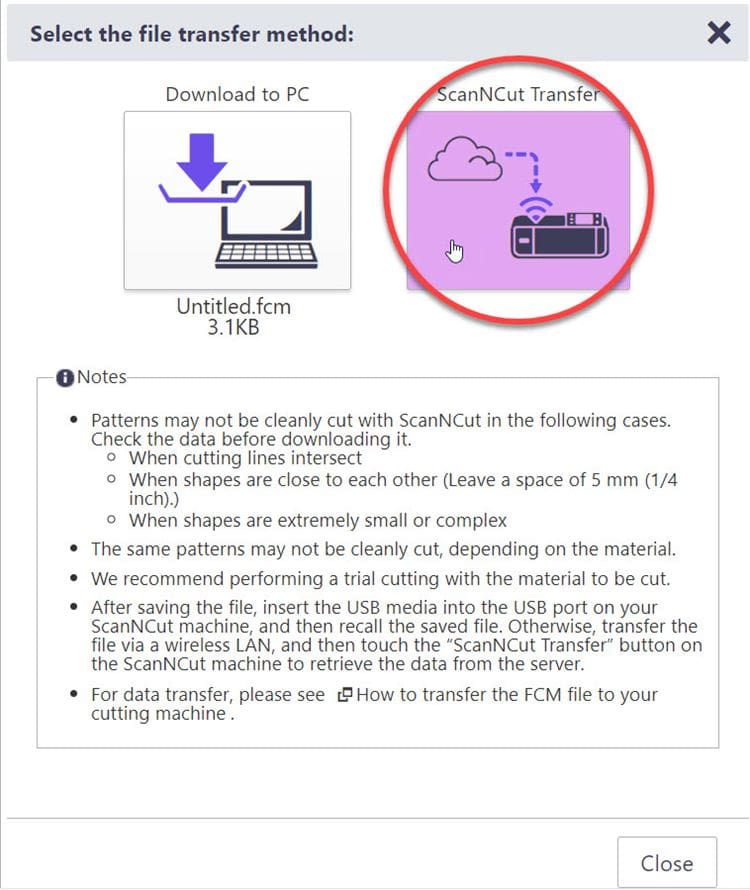 Select the file transfer method:

Download to PC

ScanNCut Transfer

Untitled.fcm
3.1KB

Notes

- Patterns may not be cleanly cut with ScanNCut in the following cases. Check the data before downloading it.
  - When cutting lines intersect
  - When shapes are close to each other (Leave a space of 5 mm (1/4 inch).)
  - When shapes are extremely small or complex
- The same patterns may not be cleanly cut, depending on the material.
- We recommend performing a trial cutting with the material to be cut.
- After saving the file, insert the USB media into the USB port on your ScanNCut machine, and then recall the saved file. Otherwise, transfer the file via a wireless LAN, and then touch the "ScanNCut Transfer" button on the ScanNCut machine to retrieve the data from the server.
- For data transfer, please see How to transfer the FCM file to your cutting machine .

Close